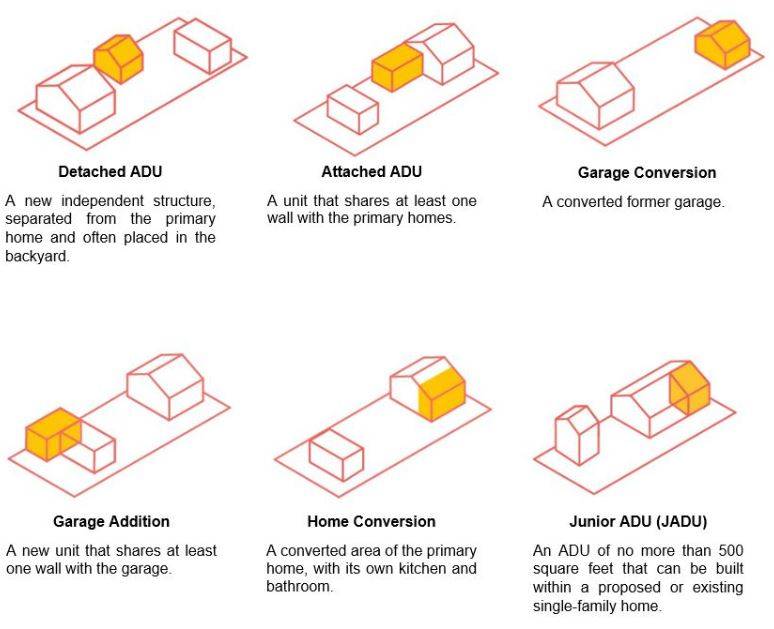 Detached ADU

A new independent structure, separated from the primary home and often placed in the backyard.

Attached ADU

A unit that shares at least one wall with the primary homes.

Garage Conversion

A converted former garage.

Garage Addition

A new unit that shares at least one wall with the garage.

Home Conversion

A converted area of the primary home, with its own kitchen and bathroom.

Junior ADU (JADU)

An ADU of no more than 500 square feet that can be built within a proposed or existing single-family home.